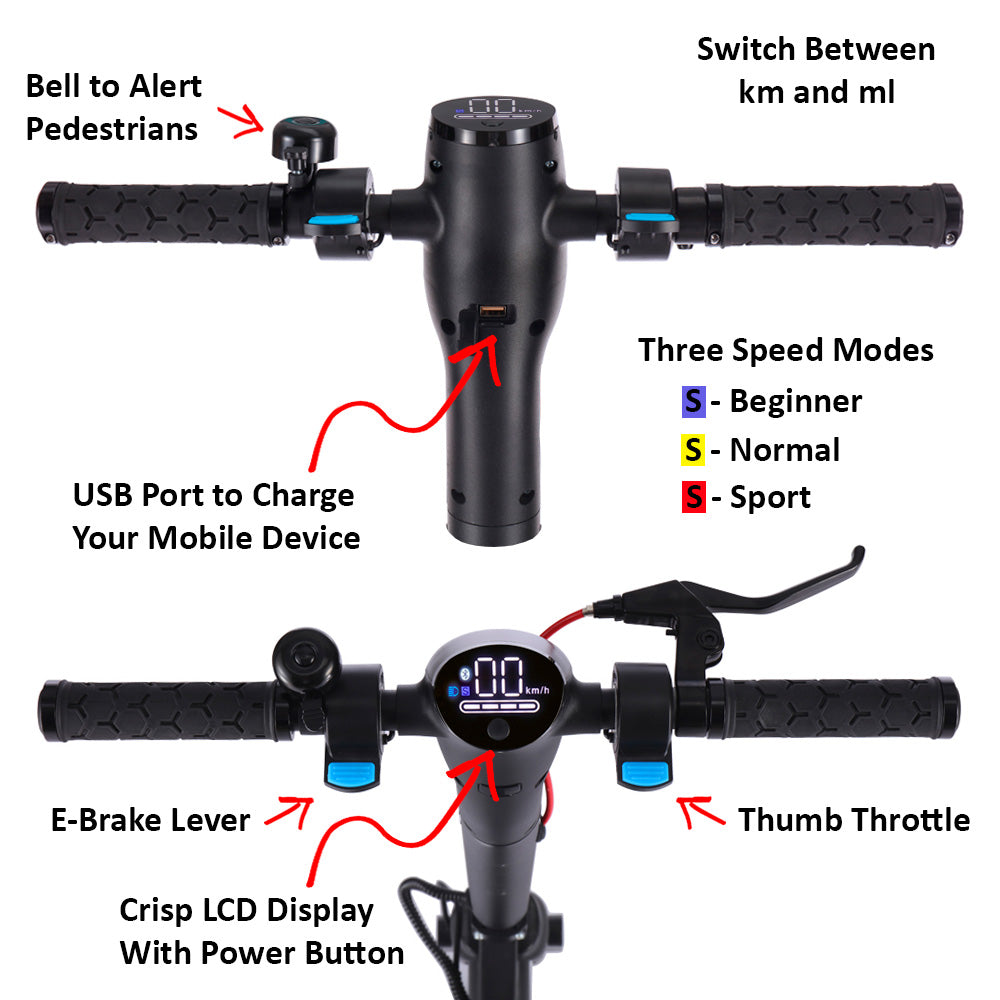 Bell to Alert Pedestrians

Switch Between km and ml

00 km/h

Three Speed Modes
S - Beginner
S - Normal
S - Sport

USB Port to Charge Your Mobile Device

00 km/h

E-Brake Lever

Thumb Throttle

Crisp LCD Display With Power Button